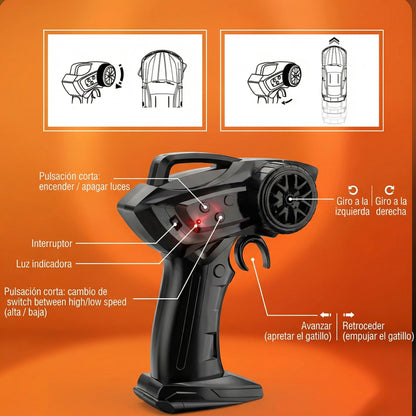 Pulsación corta: encender / apagar luces

Giro a la izquierda

Giro a la derecha

Interruptor

Luz indicadora

Pulsación corta: cambio de switch between high/low speed (alta / baja)

Avanzar (apretar el gatillo)

Retroceder (empujar el gatillo)